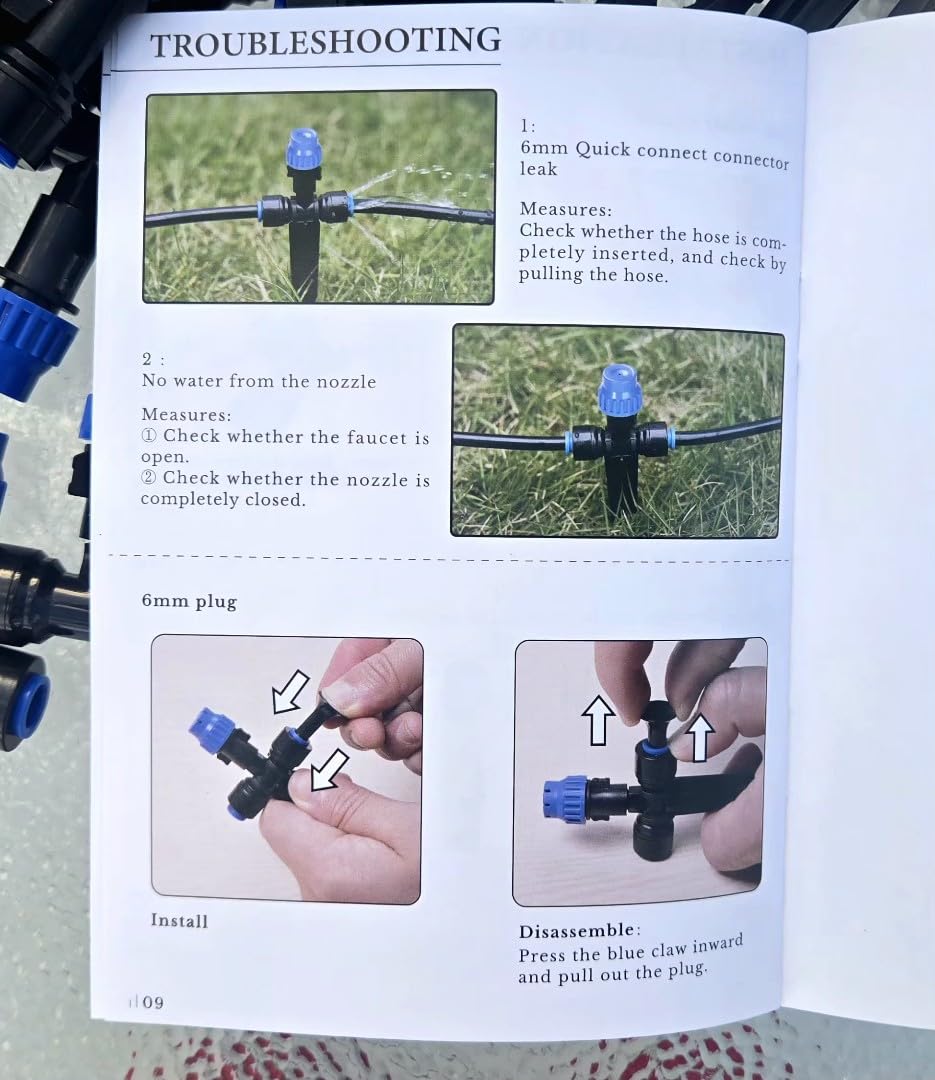 TROUBLESHOOTING

1:
6mm Quick connect connector leak

Measures:
Check whether the hose is completely inserted, and check by pulling the hose.

2 :
No water from the nozzle

Measures:
① Check whether the faucet is open.
② Check whether the nozzle is completely closed.

6mm plug

Install

Disassemble:
Press the blue claw inward and pull out the plug.

09